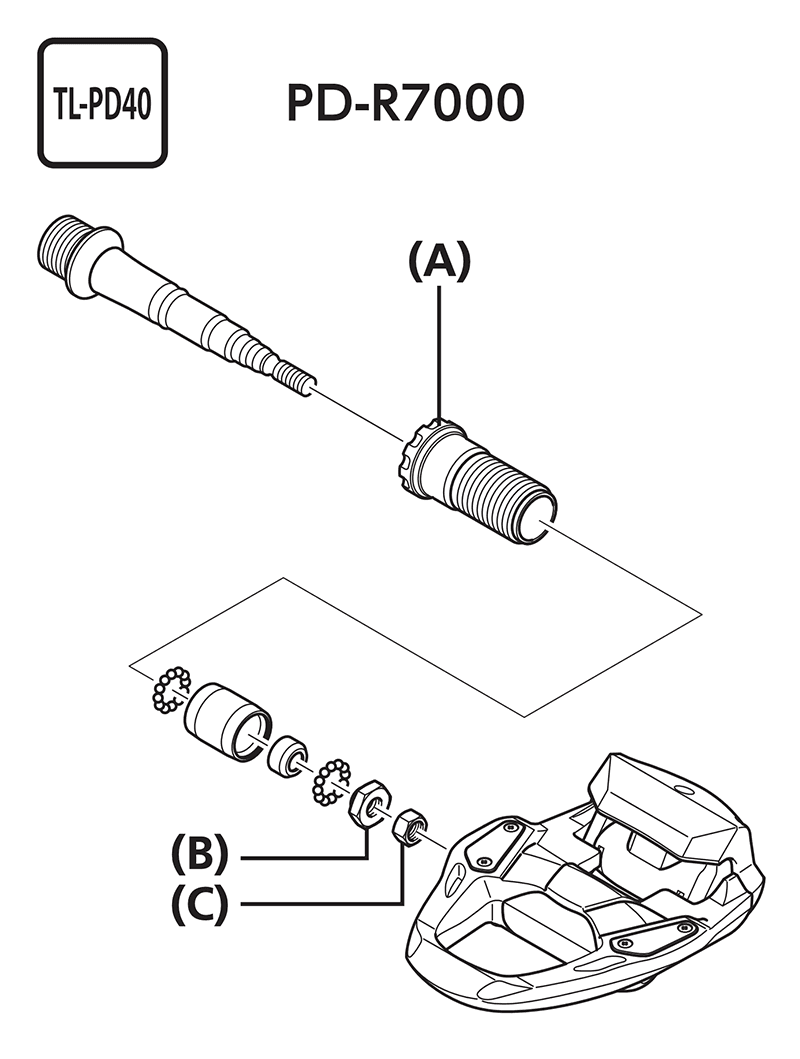 TL-PD40

PD-R7000

(A)

(B)

(C)